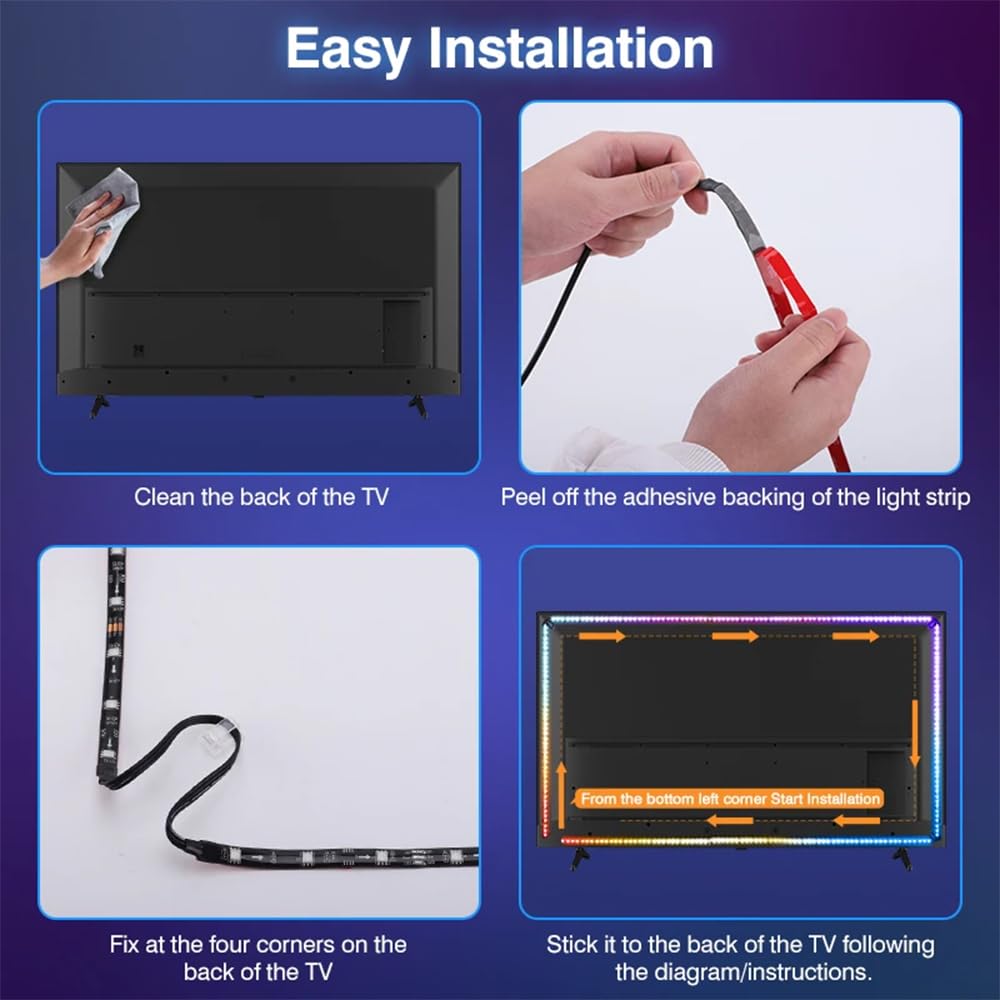 Easy Installation

Clean the back of the TV

Peel off the adhesive backing of the light strip

Fix at the four corners on the back of the TV

From the bottom left corner Start Installation

Stick it to the back of the TV following the diagram/instructions.