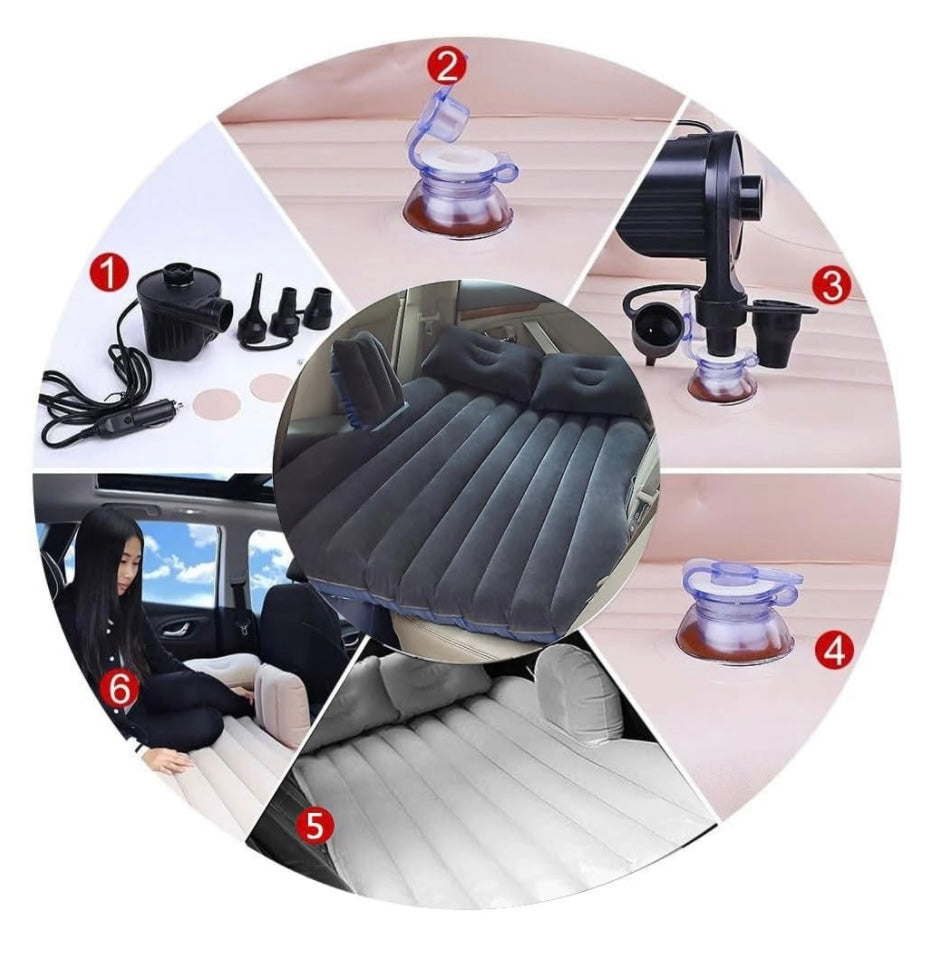 2
1
3
4
6
5